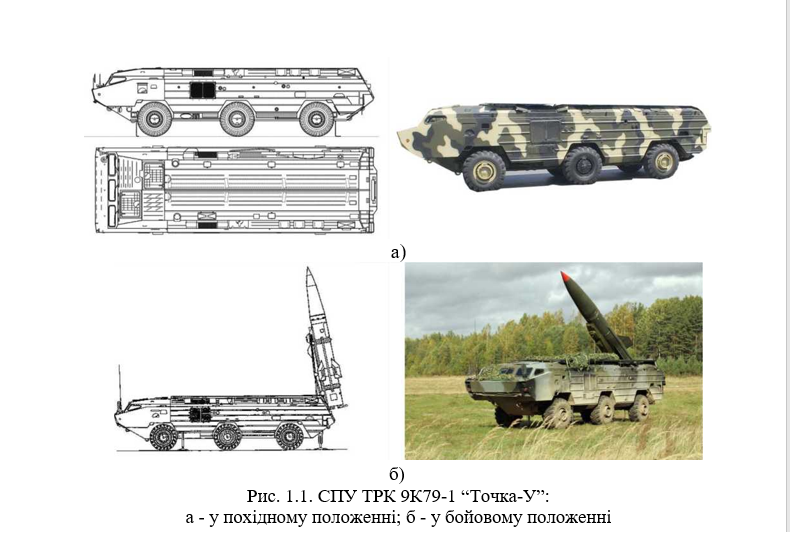 а)

б)

Рис. 1.1. СПУ ТРК 9К79-1 “Точка-У”:
а - у похідному положенні; б - у бойовому положенні